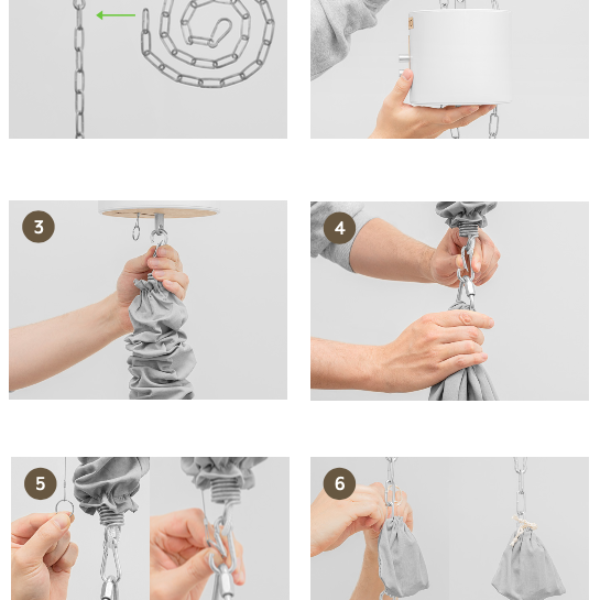 3

4

5

6